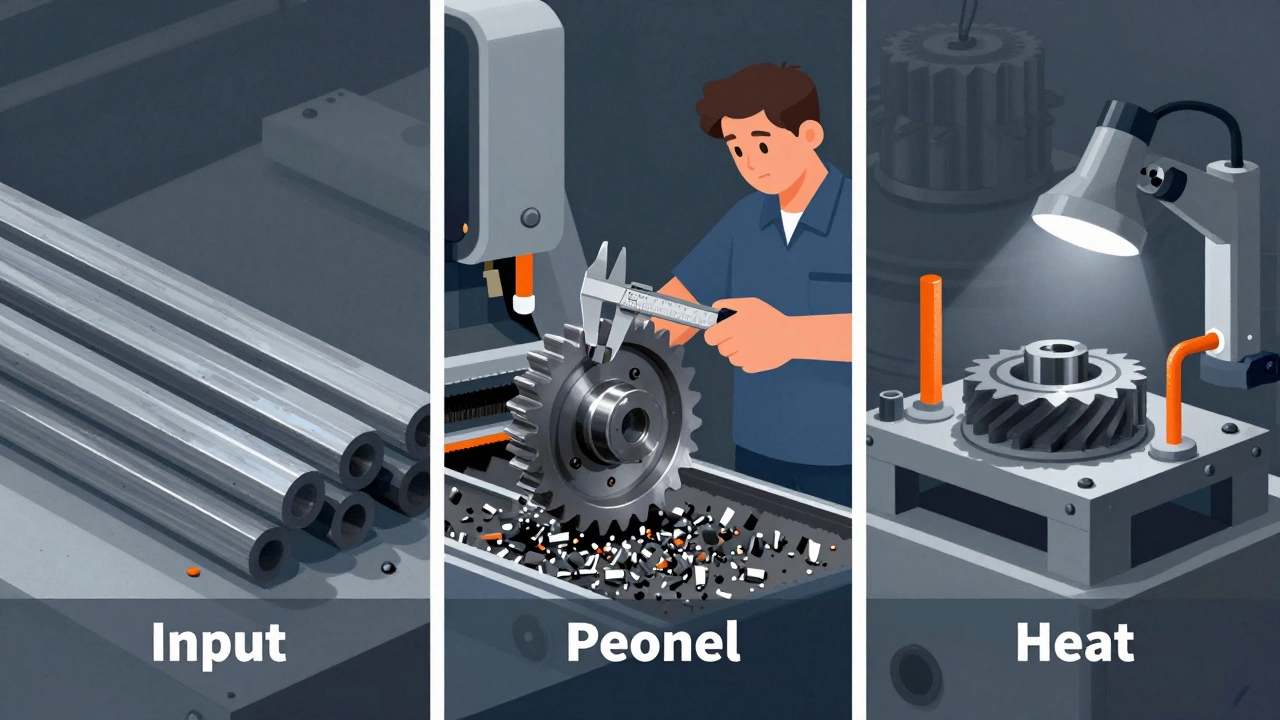 Input

Peonel

Heat